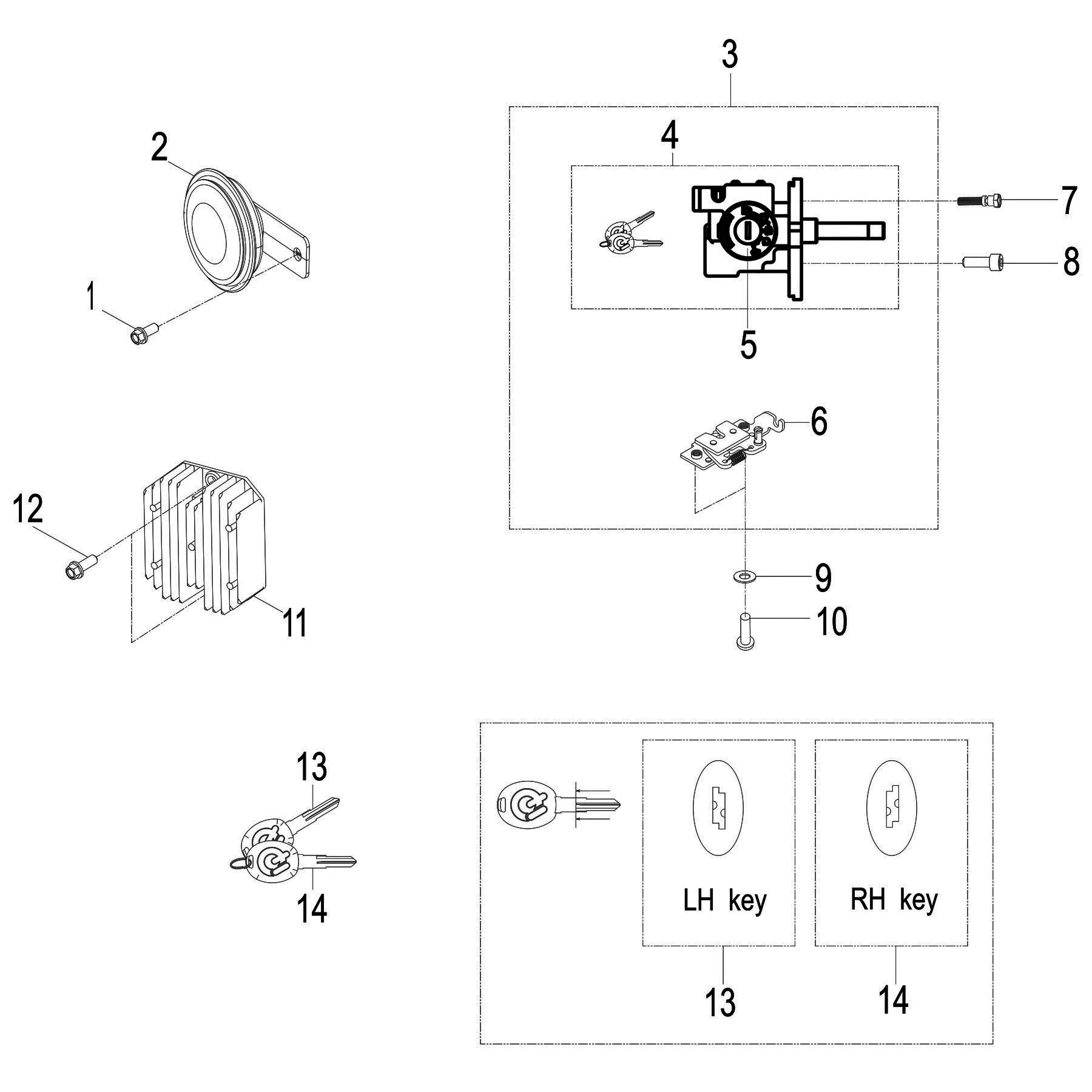 3

2

4

7

8

1

5

6

12

9

11

10

13

14

LH key

RH key

13

14