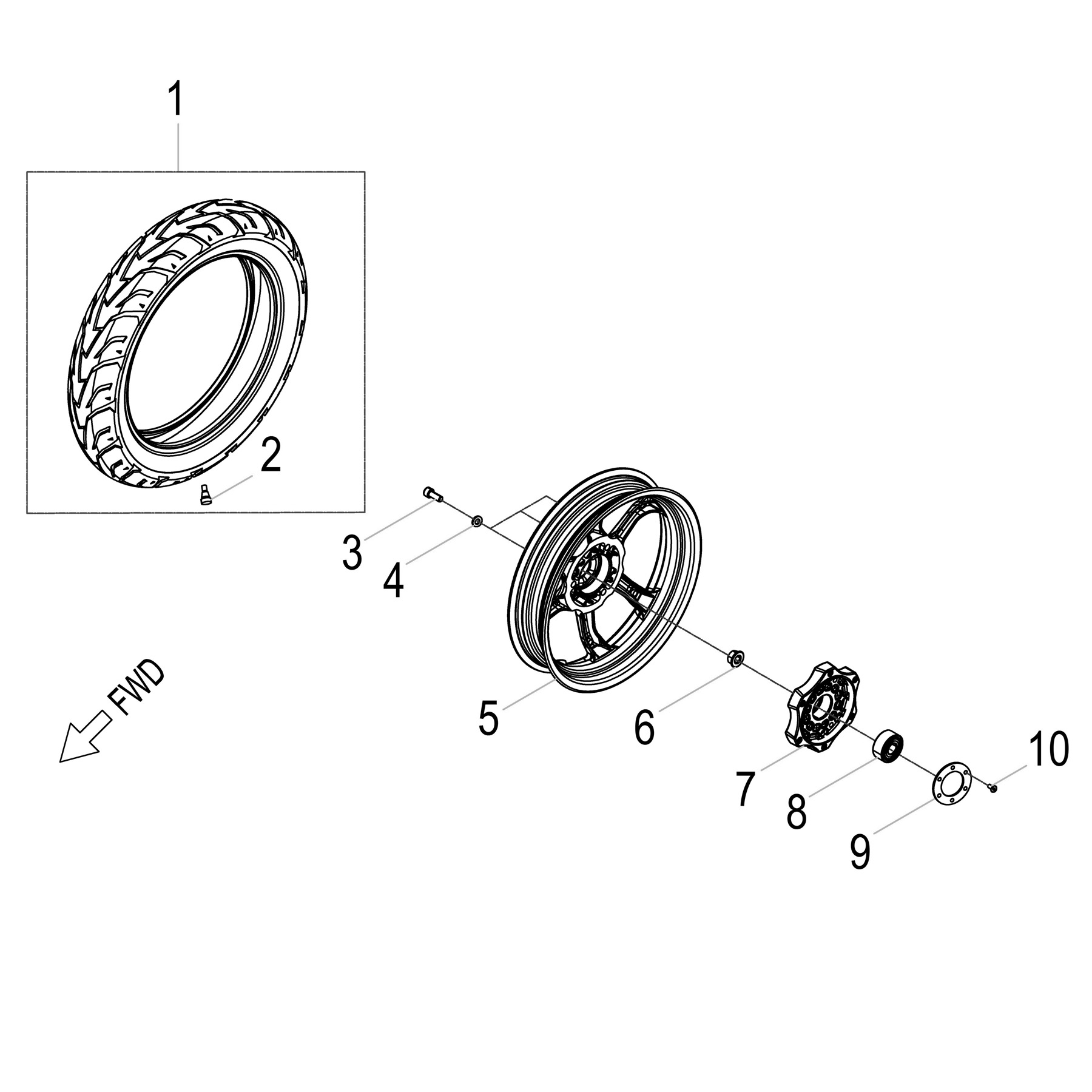 1

2

3

4

5

6

7

8

9

10

FWD